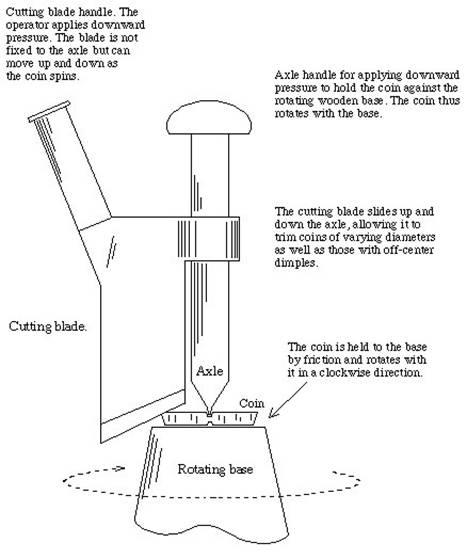 Cutting blade handle. The operator applies downward pressure. The blade is not fixed to the axle but can move up and down as the coin spins.

Axle handle for applying downward pressure to hold the coin against the rotating wooden base. The coin thus rotates with the base.

The cutting blade slides up and down the axle, allowing it to trim coins of varying diameters as well as those with off-center dimples.

Cutting blade.

The coin is held to the base by friction and rotates with it in a clockwise direction.

Axle

Coin

Rotating base